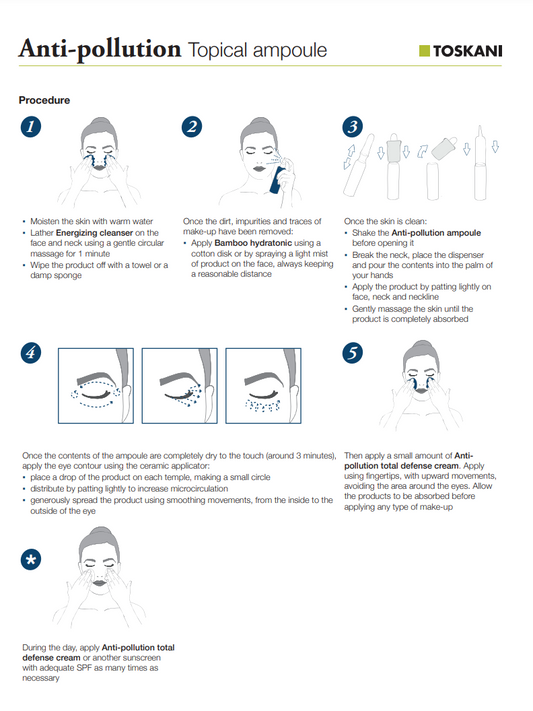 Anti-pollution Topical ampoule

TOSKANI

Procedure

1

• Moisten the skin with warm water
• Lather Energizing cleanser on the face and neck using a gentle circular massage for 1 minute
• Wipe the product off with a towel or a damp sponge

2

Once the dirt, impurities and traces of make-up have been removed:
• Apply Bamboo hydratonic using a cotton disk or by spraying a light mist of product on the face, always keeping a reasonable distance

3

Once the skin is clean:
• Shake the Anti-pollution ampoule before opening it
• Break the neck, place the dispenser and pour the contents into the palm of your hands
• Apply the product by patting lightly on face, neck and neckline
• Gently massage the skin until the product is completely absorbed

4

Once the contents of the ampoule are completely dry to the touch (around 3 minutes), apply the eye contour using the ceramic applicator:
• place a drop of the product on each temple, making a small circle
• distribute by patting lightly to increase microcirculation
• generously spread the product using smoothing movements, from the inside to the outside of the eye

5

Then apply a small amount of Anti-pollution total defense cream. Apply using fingertips, with upward movements, avoiding the area around the eyes. Allow the products to be absorbed before applying any type of make-up

*

During the day, apply Anti-pollution total defense cream or another sunscreen with adequate SPF as many times as necessary